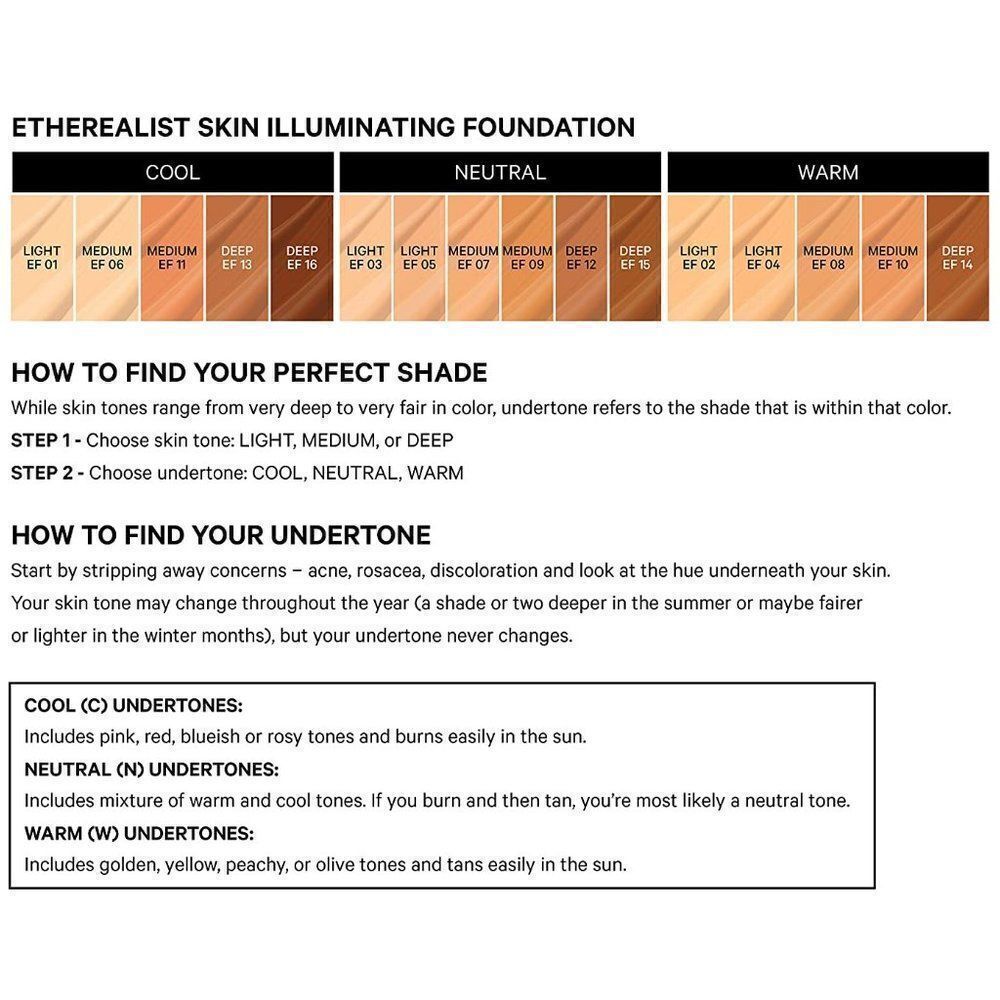 ETHEREALIST SKIN ILLUMINATING FOUNDATION

COOL

LIGHT EF 01
MEDIUM EF 06
MEDIUM EF 11
DEEP EF 13
DEEP EF 16

NEUTRAL

LIGHT EF 03
LIGHT EF 05
MEDIUM EF 07
MEDIUM EF 09
DEEP EF 12
DEEP EF 15

WARM

LIGHT EF 02
LIGHT EF 04
MEDIUM EF 08
MEDIUM EF 10
DEEP EF 14

HOW TO FIND YOUR PERFECT SHADE

While skin tones range from very deep to very fair in color, undertone refers to the shade that is within that color.

STEP 1 - Choose skin tone: LIGHT, MEDIUM, or DEEP

STEP 2 - Choose undertone: COOL, NEUTRAL, WARM

HOW TO FIND YOUR UNDERTONE

Start by stripping away concerns – acne, rosacea, discoloration and look at the hue underneath your skin. Your skin tone may change throughout the year (a shade or two deeper in the summer or maybe fairer or lighter in the winter months), but your undertone never changes.

COOL (C) UNDERTONES:
Includes pink, red, blueish or rosy tones and burns easily in the sun.

NEUTRAL (N) UNDERTONES:
Includes mixture of warm and cool tones. If you burn and then tan, you're most likely a neutral tone.

WARM (W) UNDERTONES:
Includes golden, yellow, peachy, or olive tones and tans easily in the sun.